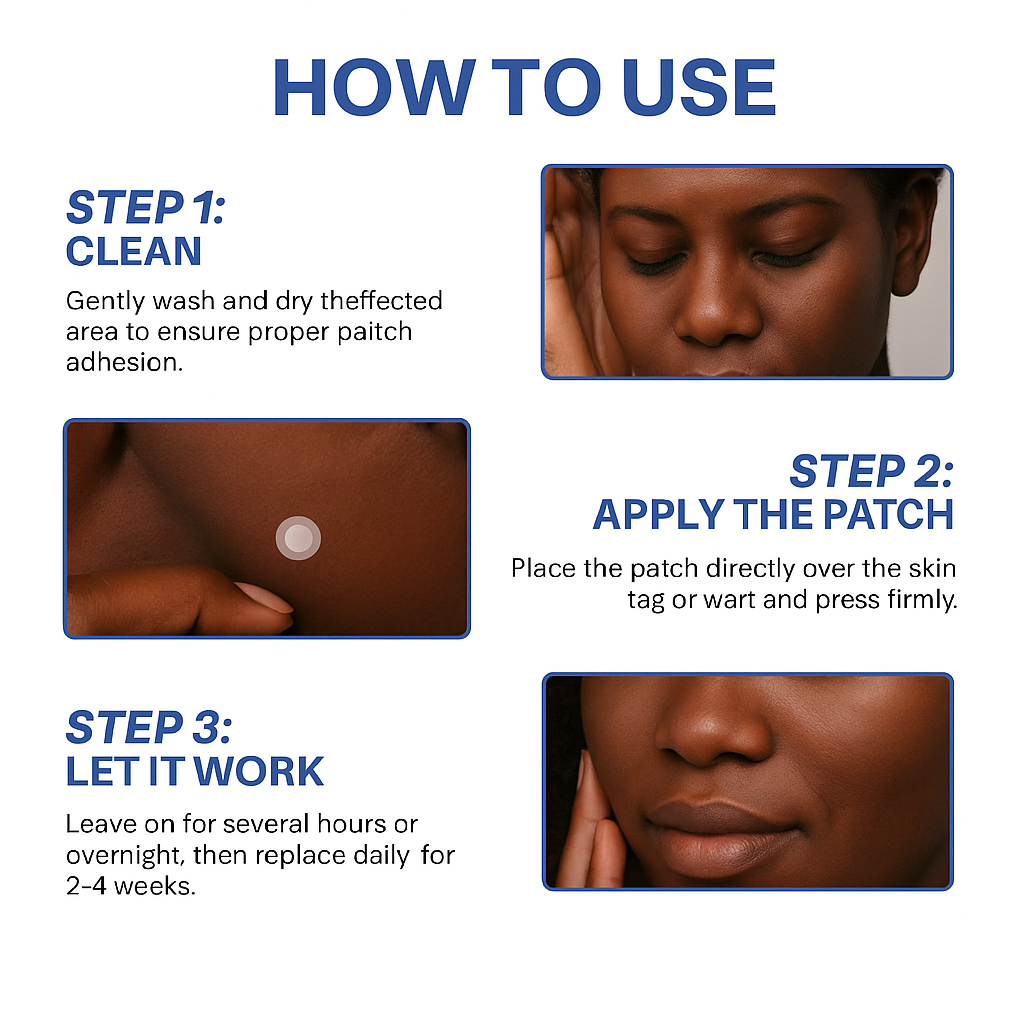 HOW TO USE

STEP 1:
CLEAN

Gently wash and dry theffected area to ensure proper paitch adhesion.

STEP 2:
APPLY THE PATCH

Place the patch directly over the skin tag or wart and press firmly.

STEP 3:
LET IT WORK

Leave on for several hours or overnight, then replace daily for 2-4 weeks.