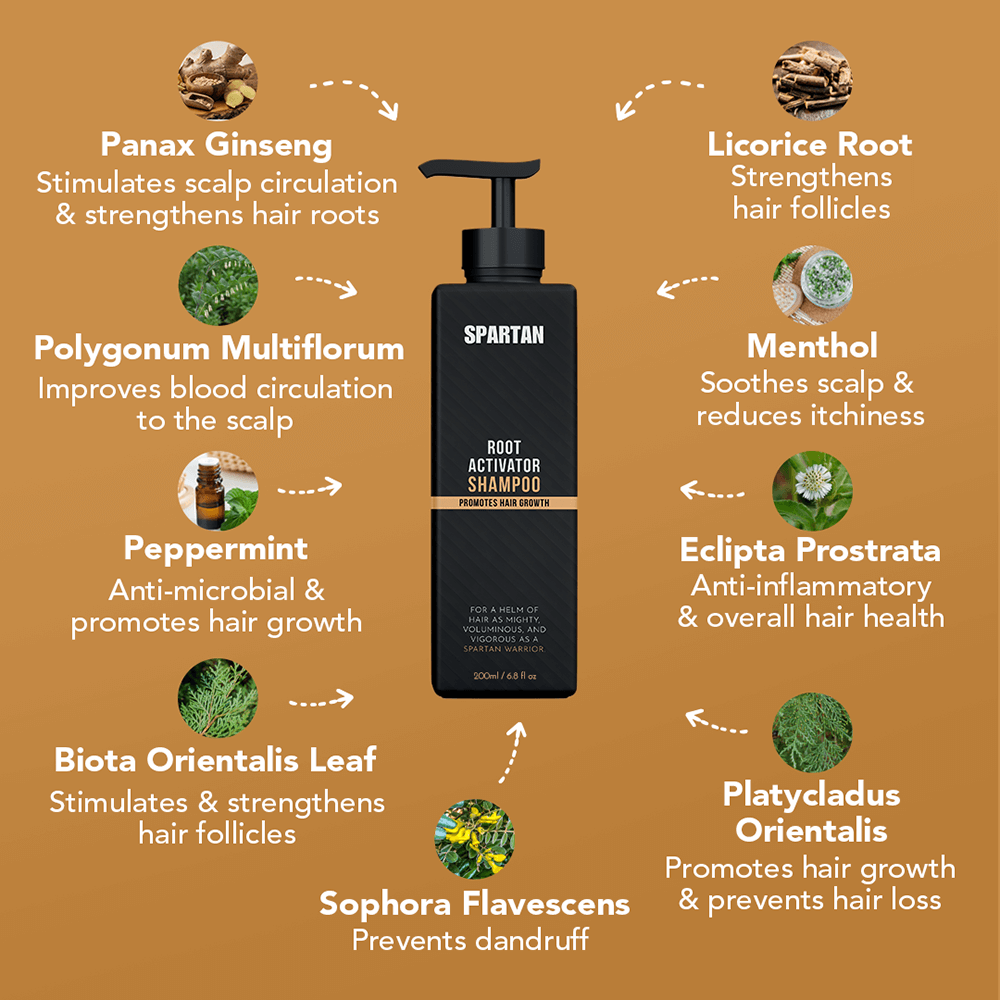 Panax Ginseng
Stimulates scalp circulation & strengthens hair roots

Polygonum Multiflorum
Improves blood circulation to the scalp

Peppermint
Anti-microbial & promotes hair growth

Biota Orientalis Leaf
Stimulates & strengthens hair follicles

SPARTAN
ROOT ACTIVATOR SHAMPOO
PROMOTES HAIR GROWTH
FOR A HELM OF HAIR AS MIGHTY, VOLUMINOUS, AND VIGOROUS AS A SPARTAN WARRIOR
200ml / 6.8 fl oz

Sophora Flavescens
Prevents dandruff

Licorice Root
Strengthens hair follicles

Menthol
Soothes scalp & reduces itchiness

Eclipta Prostrata
Anti-inflammatory & overall hair health

Platycladus Orientalis
Promotes hair growth & prevents hair loss